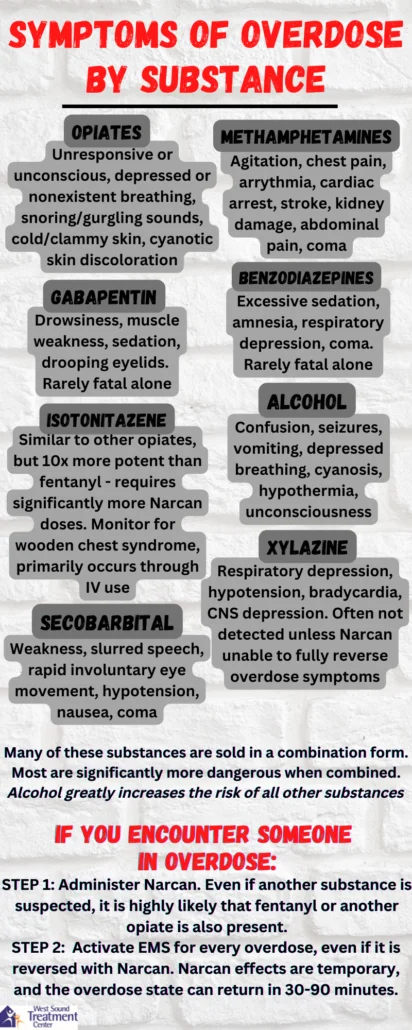 SYMPTOMS OF OVERDOSE BY SUBSTANCE

OPIATES
Unresponsive or unconscious, depressed or nonexistent breathing, snoring/gurgling sounds, cold/clammy skin, cyanotic skin discoloration

GABAPENTIN
Drowsiness, muscle weakness, sedation, drooping eyelids. Rarely fatal alone

ISOTONITAZENE
Similar to other opiates, but 10x more potent than fentanyl - requires significantly more Narcan doses. Monitor for wooden chest syndrome, primarily occurs through IV use

SECOBARBITAL
Weakness, slurred speech, rapid involuntary eye movement, hypotension, nausea, coma

METHAMPHETAMINES
Agitation, chest pain, arrythmia, cardiac arrest, stroke, kidney damage, abdominal pain, coma

BENZODIAZEPINES
Excessive sedation, amnesia, respiratory depression, coma. Rarely fatal alone

ALCOHOL
Confusion, seizures, vomiting, depressed breathing, cyanosis, hypothermia, unconsciousness

XYLAZINE
Respiratory depression, hypotension, bradycardia, CNS depression. Often not detected unless Narcan unable to fully reverse overdose symptoms

Many of these substances are sold in a combination form. Most are significantly more dangerous when combined. Alcohol greatly increases the risk of all other substances

IF YOU ENCOUNTER SOMEONE IN OVERDOSE:

STEP 1: Administer Narcan. Even if another substance is suspected, it is highly likely that fentanyl or another opiate is also present.
STEP 2: Activate EMS for every overdose, even if it is reversed with Narcan. Narcan effects are temporary, and the overdose state can return in 30-90 minutes.

West Sound Treatment Center